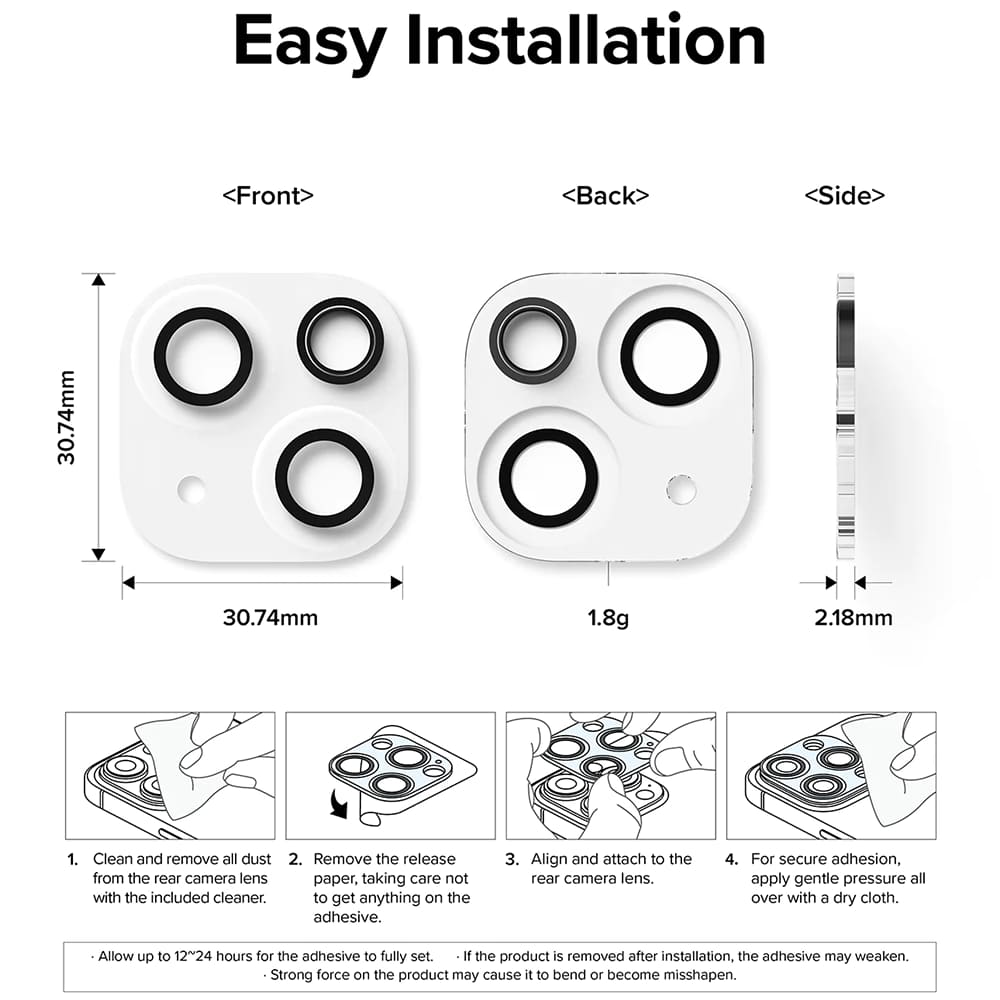 Easy Installation

<Front>

<Back>

<Side>

30.74mm

30.74mm

1.8g

2.18mm

1. Clean and remove all dust from the rear camera lens with the included cleaner.

2. Remove the release paper, taking care not to get anything on the adhesive.

3. Align and attach to the rear camera lens.

4. For secure adhesion, apply gentle pressure all over with a dry cloth.

· Allow up to 12~24 hours for the adhesive to fully set. · If the product is removed after installation, the adhesive may weaken. · Strong force on the product may cause it to bend or become misshapen.