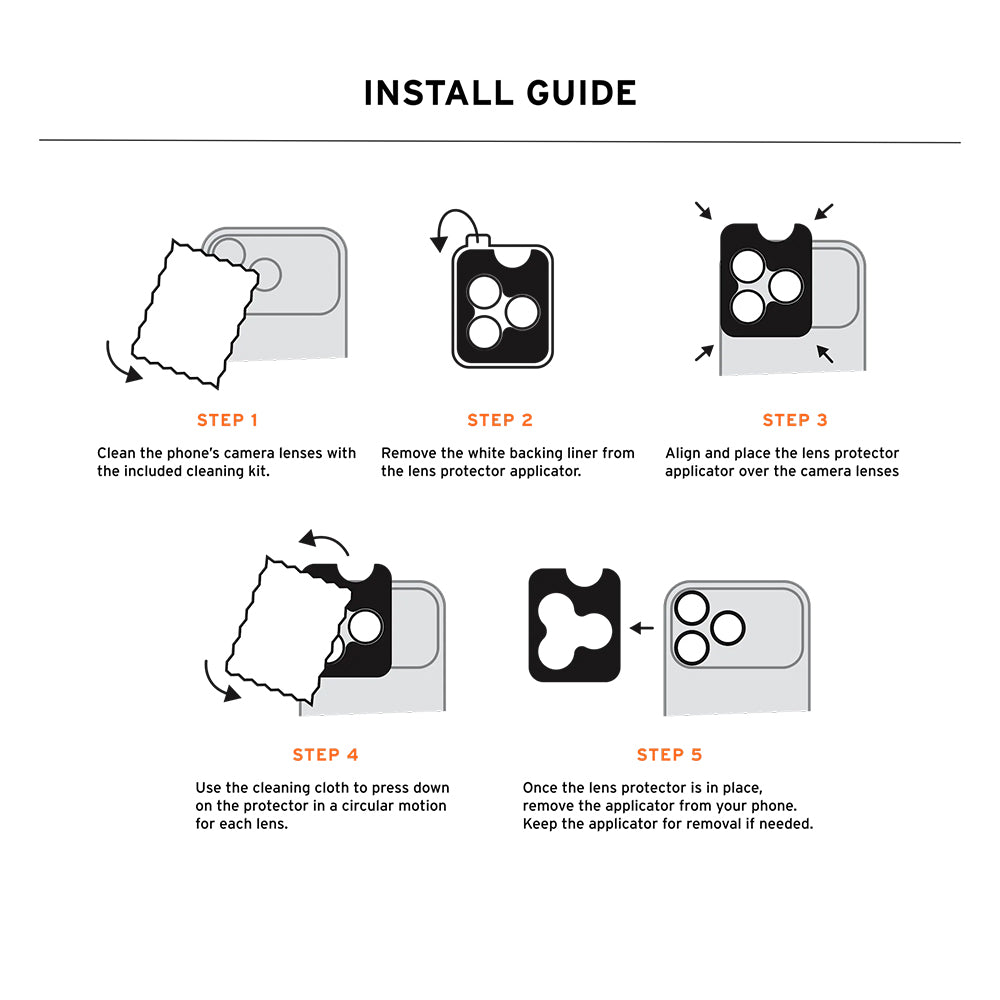 INSTALL GUIDE

STEP 1

Clean the phone's camera lenses with the included cleaning kit.

STEP 2

Remove the white backing liner from the lens protector applicator.

STEP 3

Align and place the lens protector applicator over the camera lenses

STEP 4

Use the cleaning cloth to press down on the protector in a circular motion for each lens.

STEP 5

Once the lens protector is in place, remove the applicator from your phone. Keep the applicator for removal if needed.