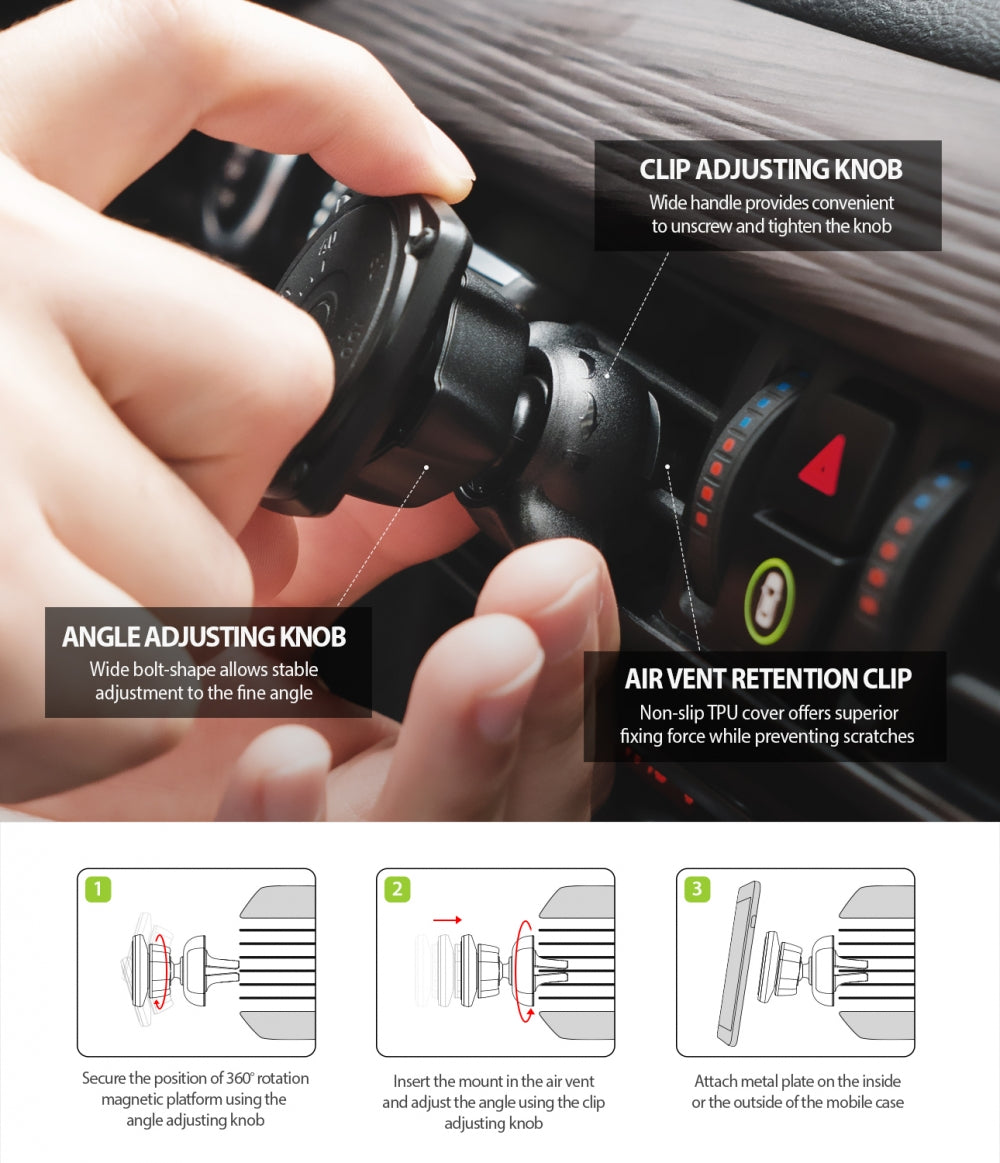 CLIP ADJUSTING KNOB
Wide handle provides convenient to unscrew and tighten the knob

ANGLE ADJUSTING KNOB
Wide bolt-shape allows stable adjustment to the fine angle

AIR VENT RETENTION CLIP
Non-slip TPU cover offers superior fixing force while preventing scratches

1

Secure the position of 360° rotation magnetic platform using the angle adjusting knob

2

Insert the mount in the air vent and adjust the angle using the clip adjusting knob

3

Attach metal plate on the inside or the outside of the mobile case